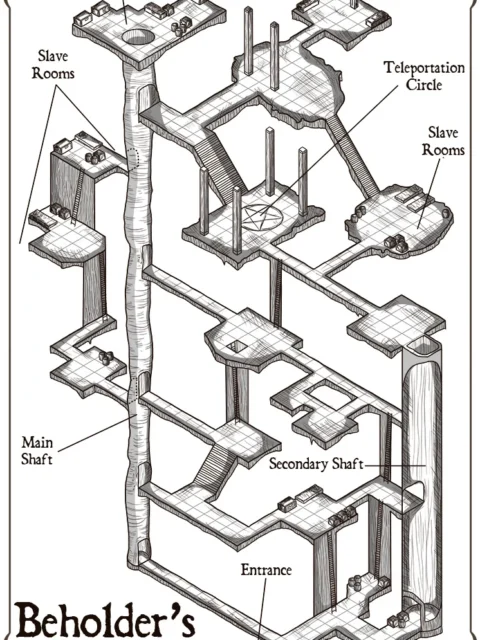 Slave Rooms

Teleportation Circle

Slave Rooms

Main Shaft

Secondary Shaft

Entrance

Beholder's